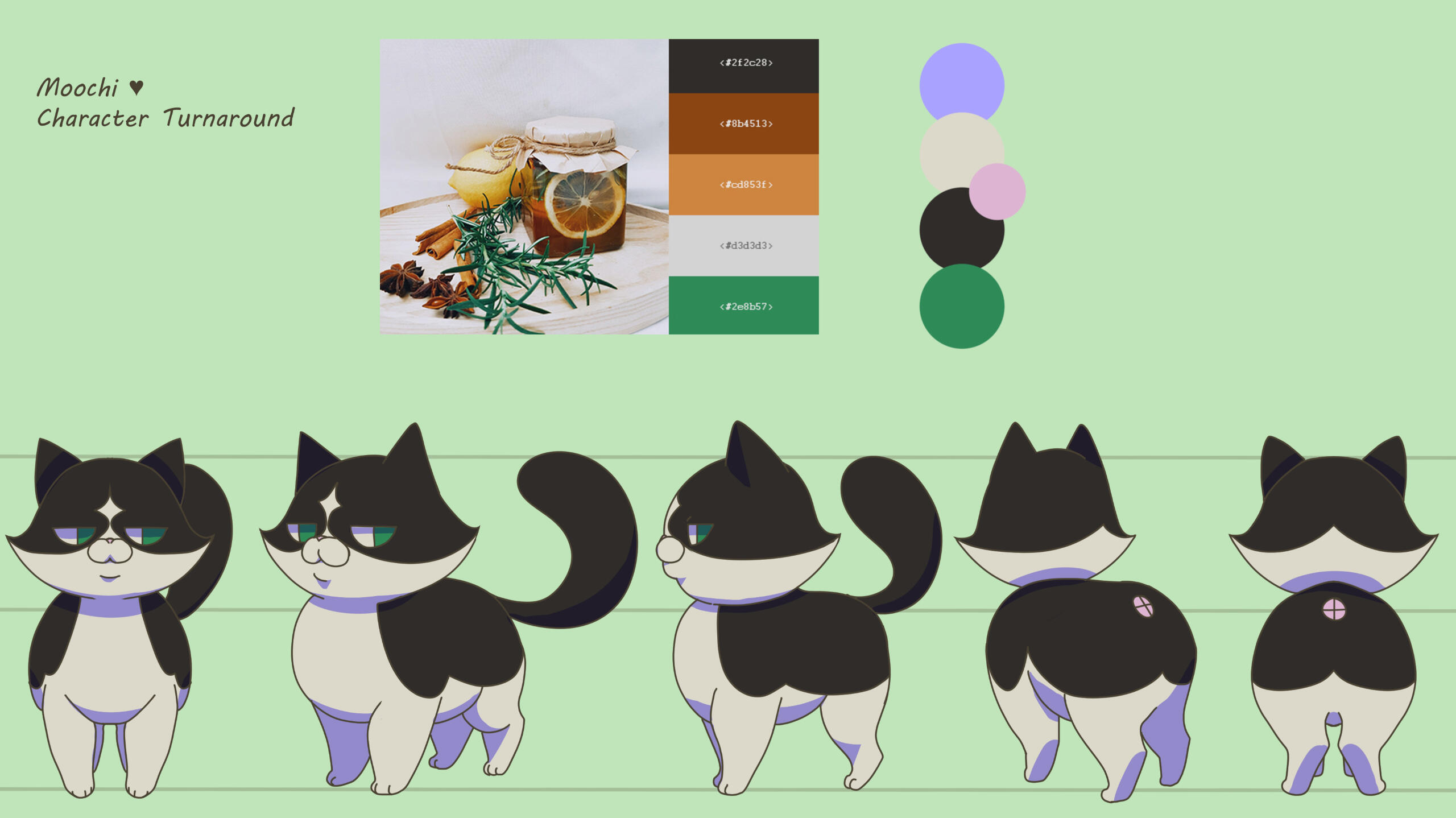 Moochi ♥
Character Turnaround

<#2f2c28>

<#8b4513>

<#cd853f>

<#d3d3d3>

<#2e8b57>